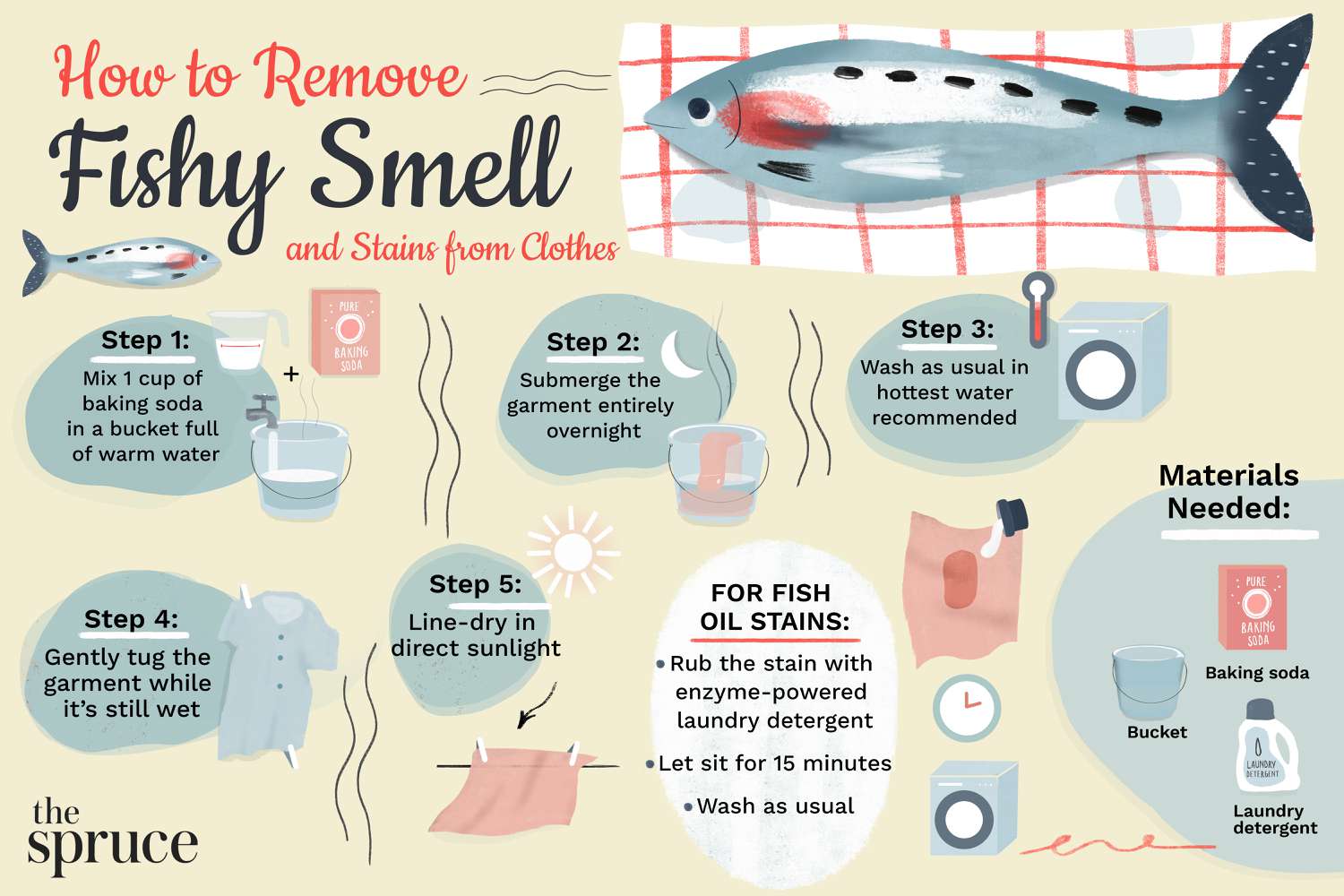 How to Remove Fishy Smell and Stains from Clothes

Step 1:
Mix 1 cup of baking soda in a bucket full of warm water

PURE BAKING SODA

+

Step 2:
Submerge the garment entirely overnight

Step 3:
Wash as usual in hottest water recommended

Step 4:
Gently tug the garment while it's still wet

Step 5:
Line-dry in direct sunlight

FOR FISH OIL STAINS:
• Rub the stain with enzyme-powered laundry detergent
• Let sit for 15 minutes
• Wash as usual

Materials Needed:
PURE BAKING SODA
Baking soda
Bucket
LAUNDRY DETERGENT
Laundry detergent

the spruce